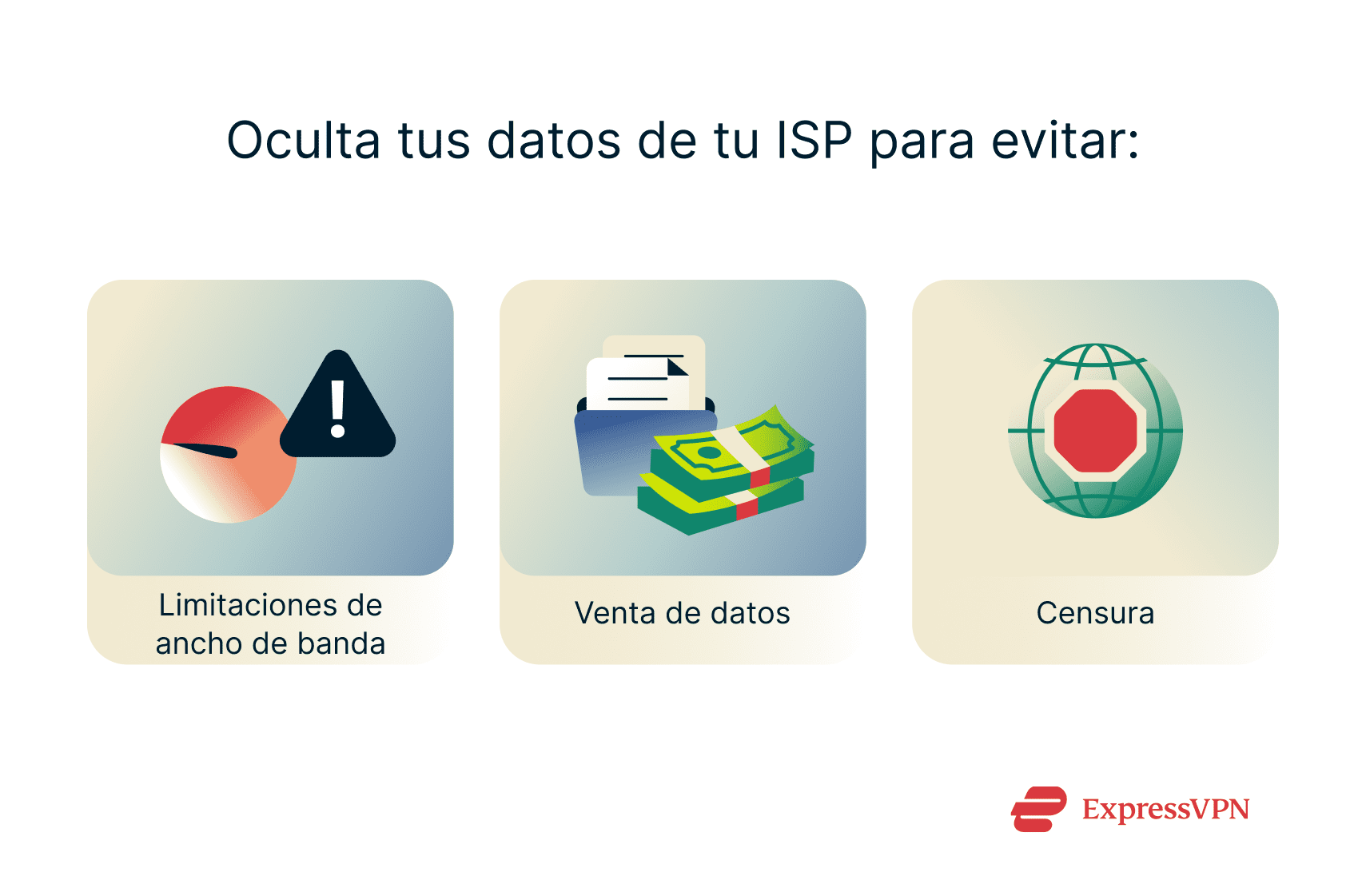 Oculta tus datos de tu ISP para evitar:

Limitaciones de ancho de banda

Venta de datos

Censura

ExpressVPN